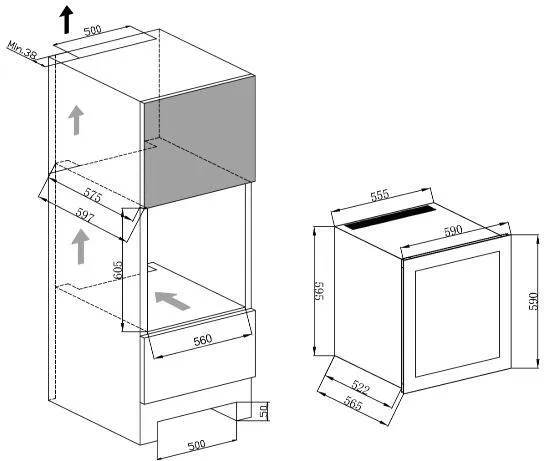 500
Min.38
575
597
605
560
50
500
555
590
565
590
522
565