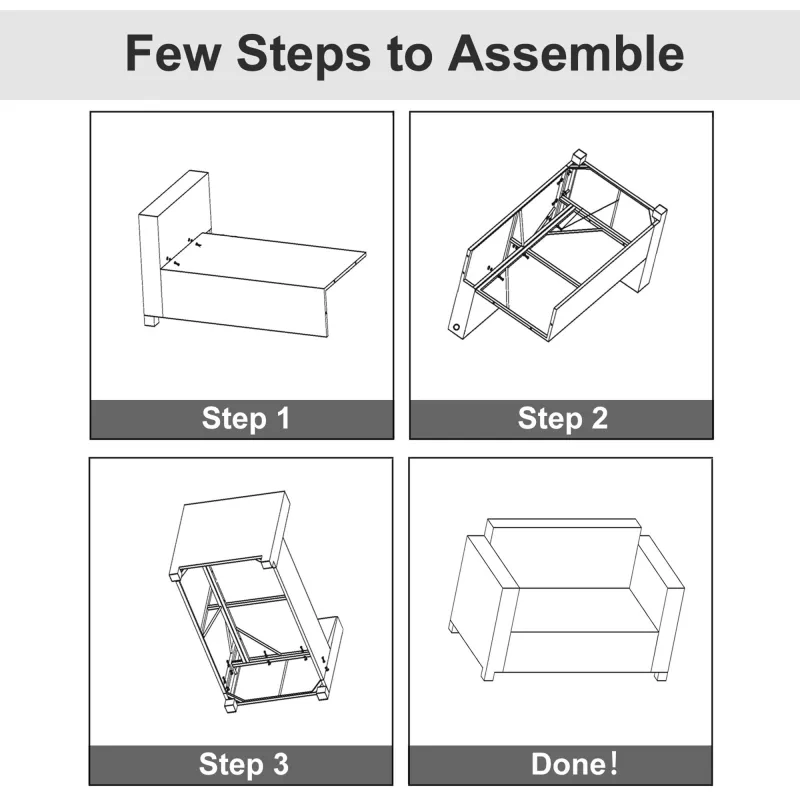 Few Steps to Assemble

Step 1

Step 2

Step 3

Done!