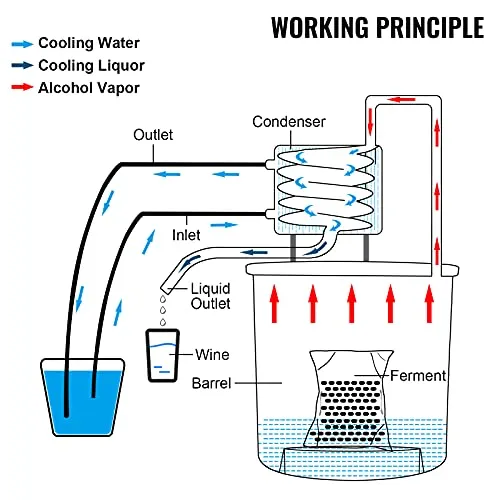 WORKING PRINCIPLE

Cooling Water
Cooling Liquor
Alcohol Vapor

Condenser
Outlet
Inlet
Liquid Outlet
Wine
Barrel
Ferment