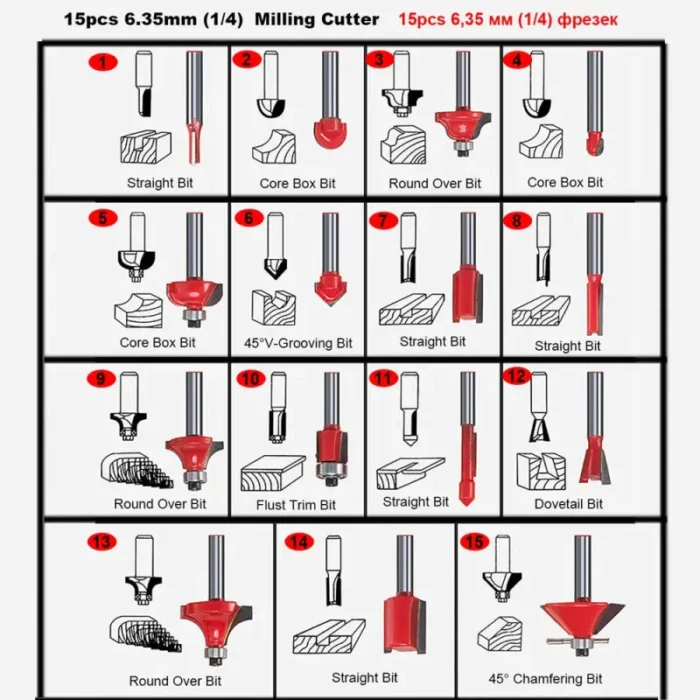 15pcs 6.35mm (1/4) Milling Cutter 15pcs 6,35 мм (1/4) фрезек

1 Straight Bit

2 Core Box Bit

3 Round Over Bit

4 Core Box Bit

5 Core Box Bit

6 45°V-Grooving Bit

7 Straight Bit

8 Straight Bit

9 Round Over Bit

10 Flust Trim Bit

11 Straight Bit

12 Dovetail Bit

13 Round Over Bit

14 Straight Bit

15 45° Chamfering Bit